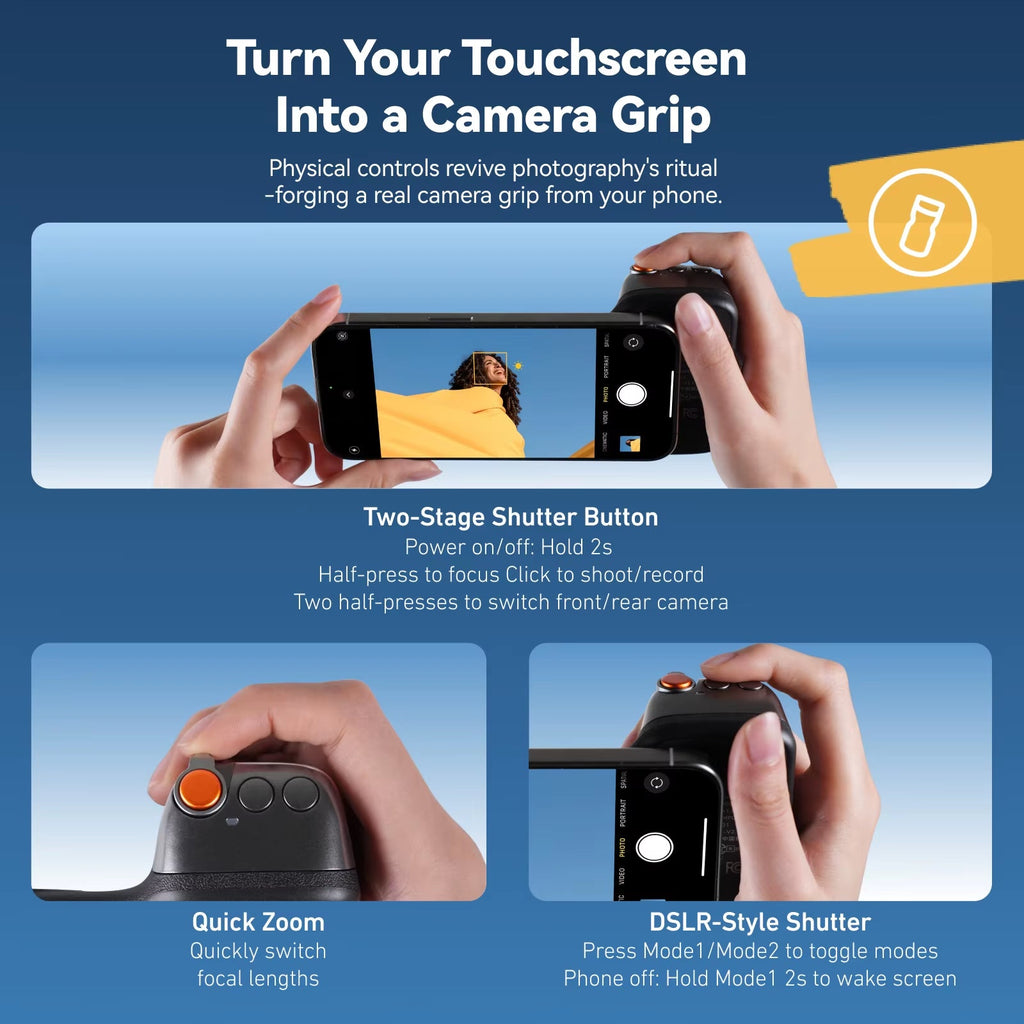 Turn Your Touchscreen Into a Camera Grip

Physical controls revive photography's ritual -forging a real camera grip from your phone.

SPATIAL
PORTRAIT
PHOTO
VIDEO
CINEMATIC

Two-Stage Shutter Button
Power on/off: Hold 2s
Half-press to focus Click to shoot/record
Two half-presses to switch front/rear camera

Quick Zoom
Quickly switch focal lengths

SPATIAL
PORTRAIT
PHOTO
VIDEO

DSLR-Style Shutter
Press Mode1/Mode2 to toggle modes
Phone off: Hold Mode1 2s to wake screen